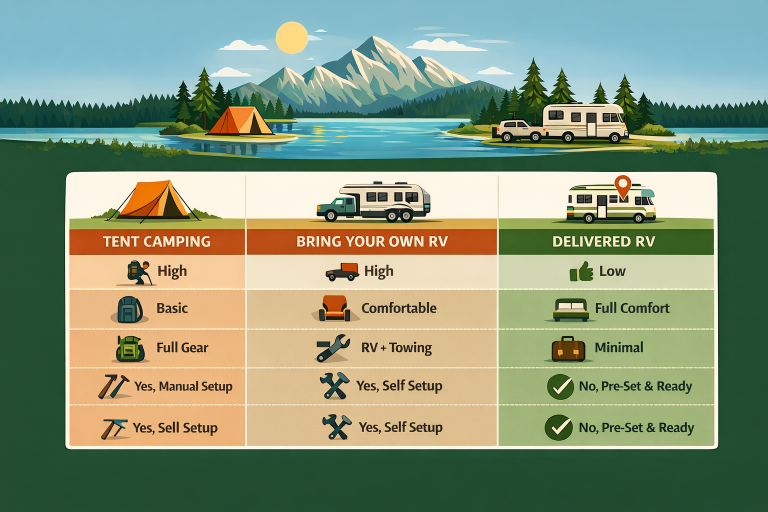 | TENT CAMPING | BRING YOUR OWN RV | DELIVERED RV |
|---|---|---|
| High | High | Low |
| Basic | Comfortable | Full Comfort |
| Full Gear | RV + Towing | Minimal |
| Yes, Manual Setup | Yes, Self Setup | No, Pre-Set & Ready |
| Yes, Sell Setup | Yes, Self Setup | No, Pre-Set & Ready |